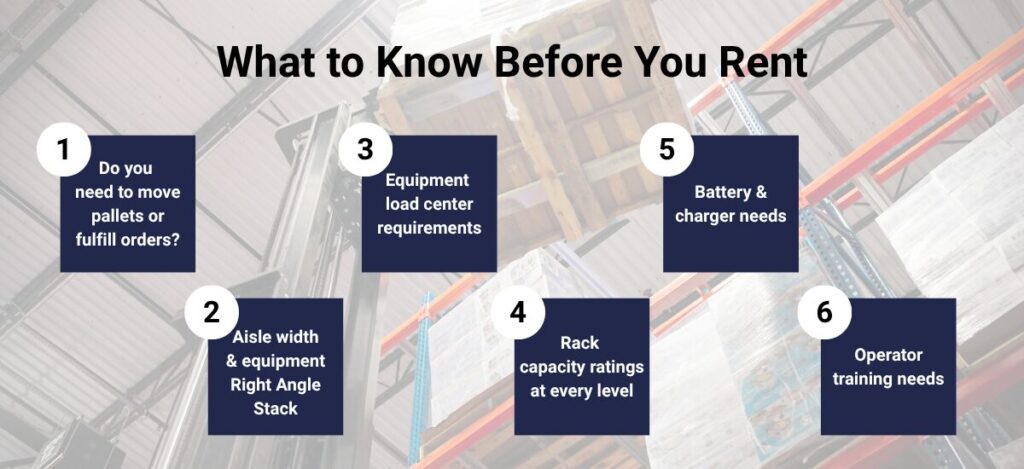 What to Know Before You Rent

1
Do you need to move pallets or fulfill orders?

2
Aisle width & equipment Right Angle Stack

3
Equipment load center requirements

4
Rack capacity ratings at every level

5
Battery & charger needs

6
Operator training needs